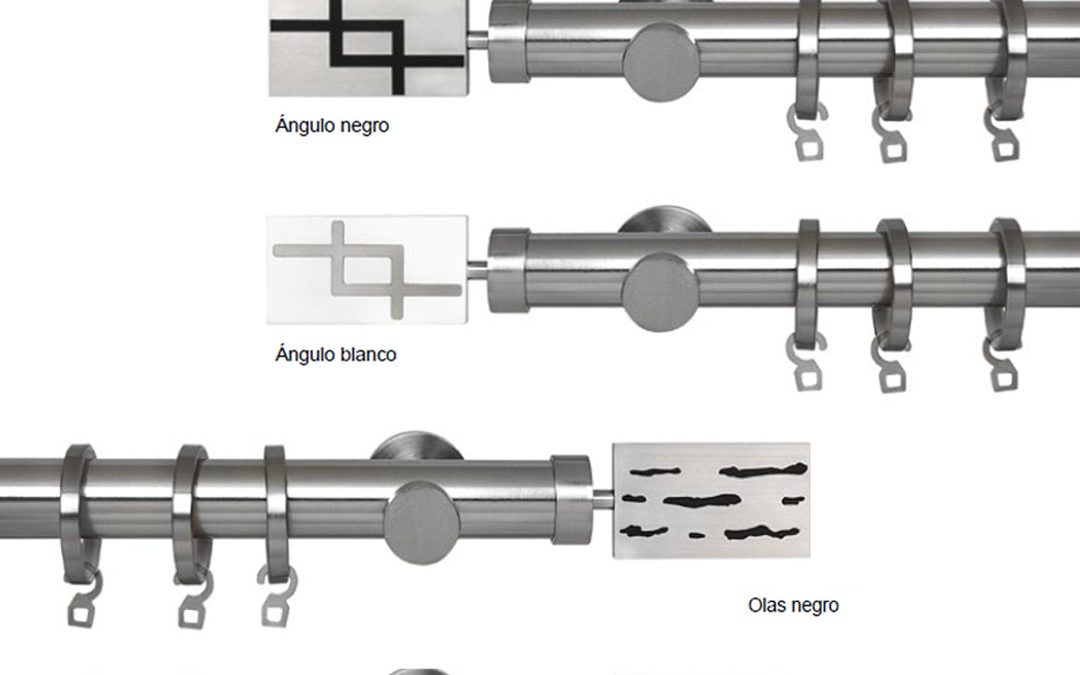 Ángulo negro

Ángulo blanco

Olas negro